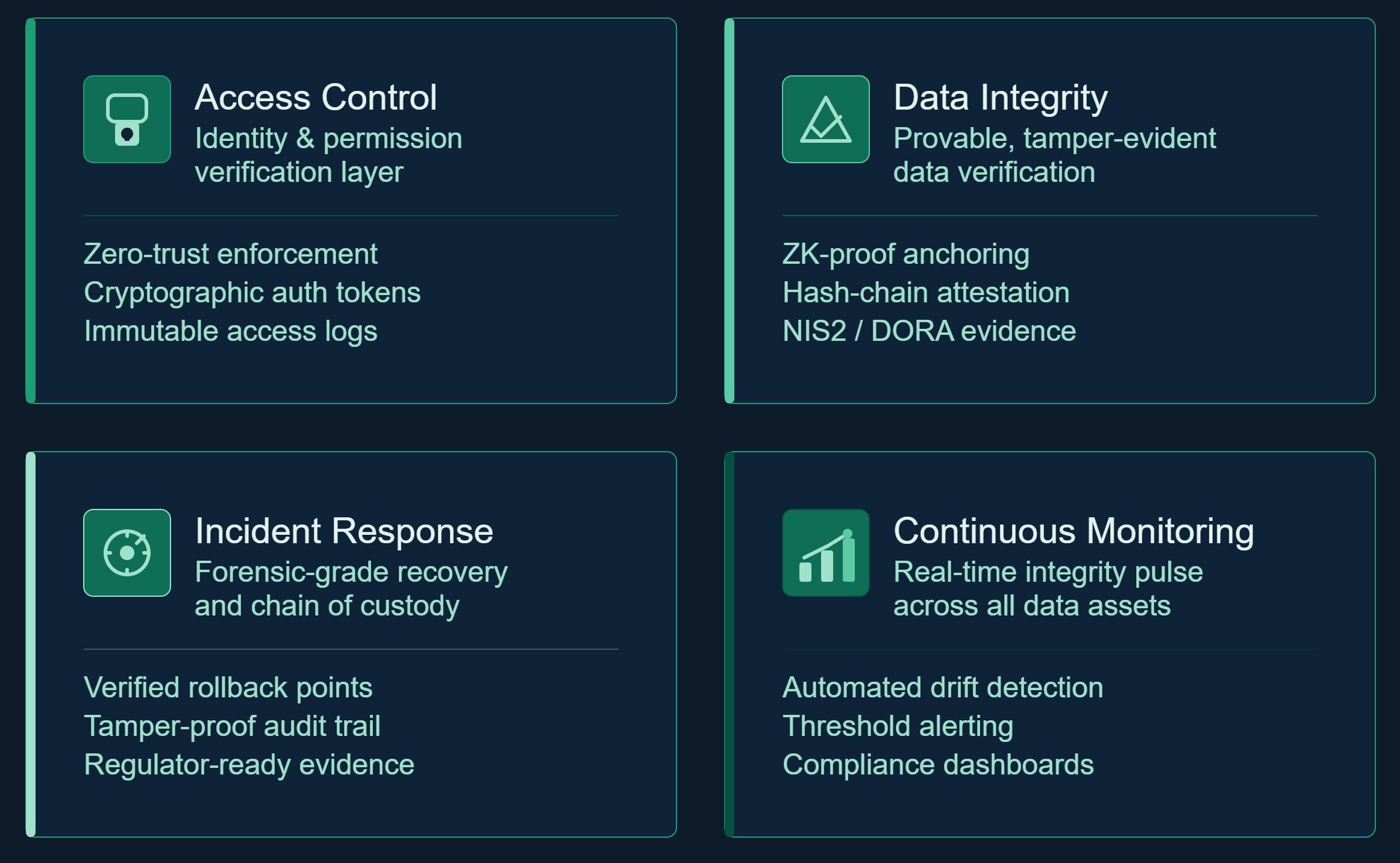 Access Control

Identity & permission verification layer

Zero-trust enforcement
Cryptographic auth tokens
Immutable access logs

Data Integrity

Provable, tamper-evident data verification

ZK-proof anchoring
Hash-chain attestation
NIS2 / DORA evidence

Incident Response

Forensic-grade recovery and chain of custody

Verified rollback points
Tamper-proof audit trail
Regulator-ready evidence

Continuous Monitoring

Real-time integrity pulse across all data assets

Automated drift detection
Threshold alerting
Compliance dashboards